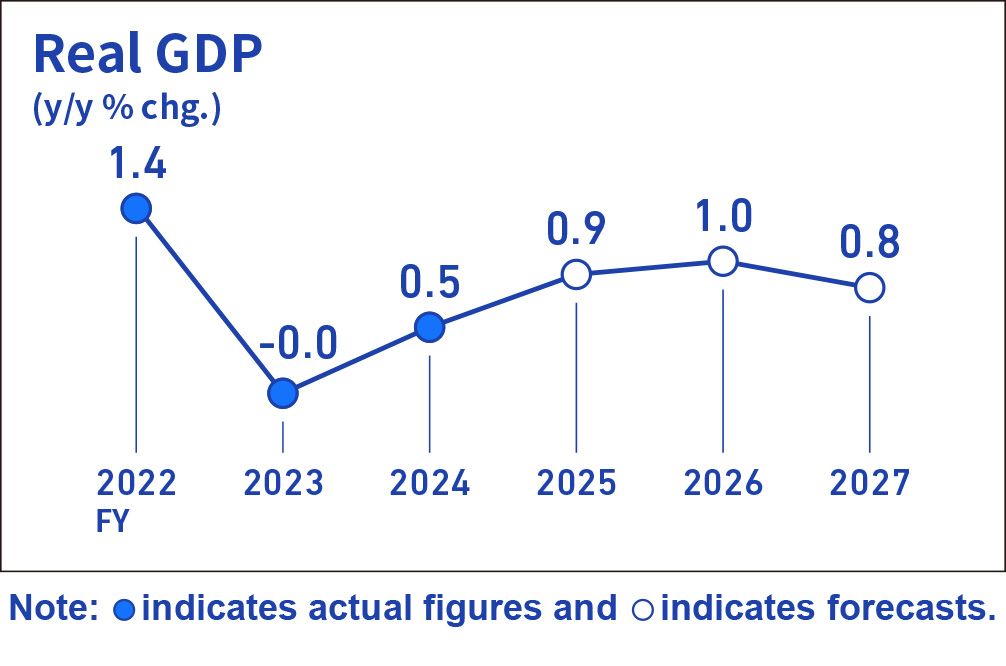 Real GDP
(y/y % chg.)

1.4
-0.0
0.5
0.9
1.0
0.8

2022
FY
2023
2024
2025
2026
2027

Note: ● indicates actual figures and ○ indicates forecasts.